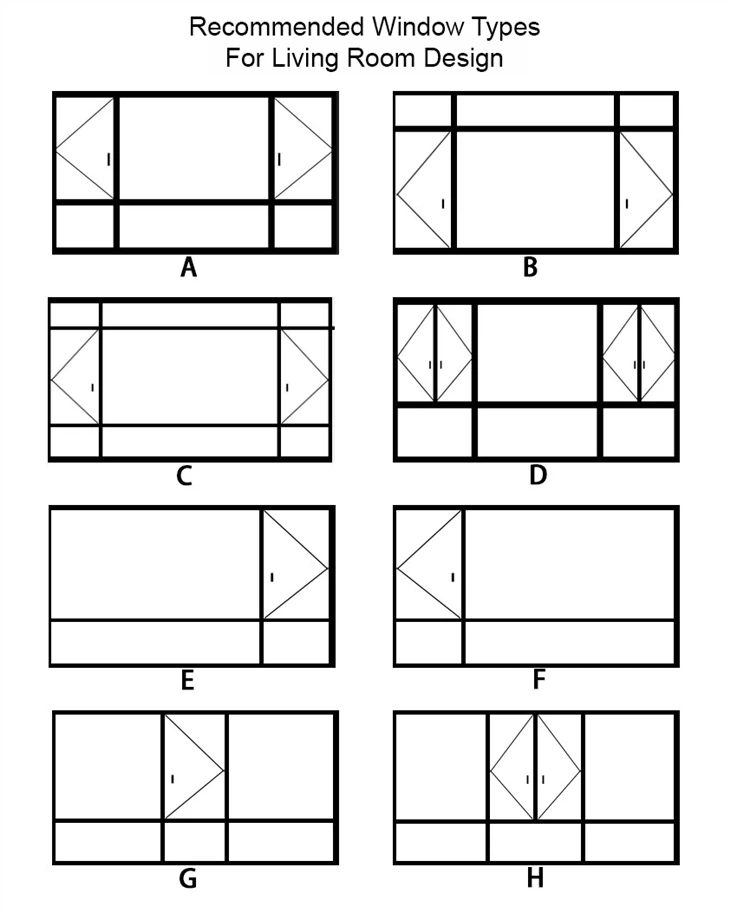 Recommended Window Types
For Living Room Design

A

B

C

D

E

F

G

H